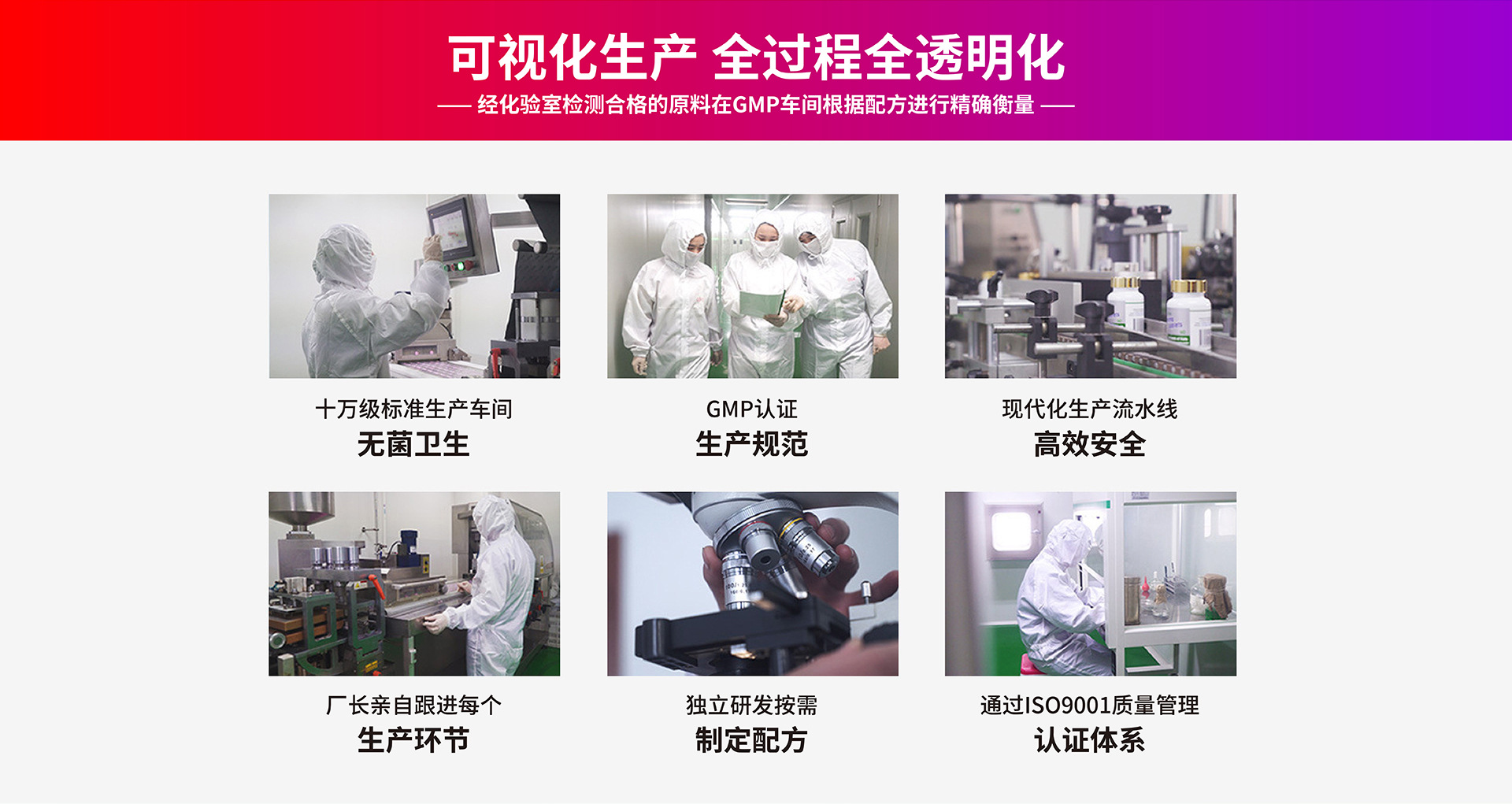 可视化生产 全过程全透明化

—— 经化验室检测合格的原料在GMP车间根据配方进行精确衡量 ——

十万级标准生产车间
无菌卫生

GMP认证
生产规范

现代化生产流水线
高效安全

厂长亲自跟进每个
生产环节

独立研发按需
制定配方

通过ISO9001质量管理
认证体系