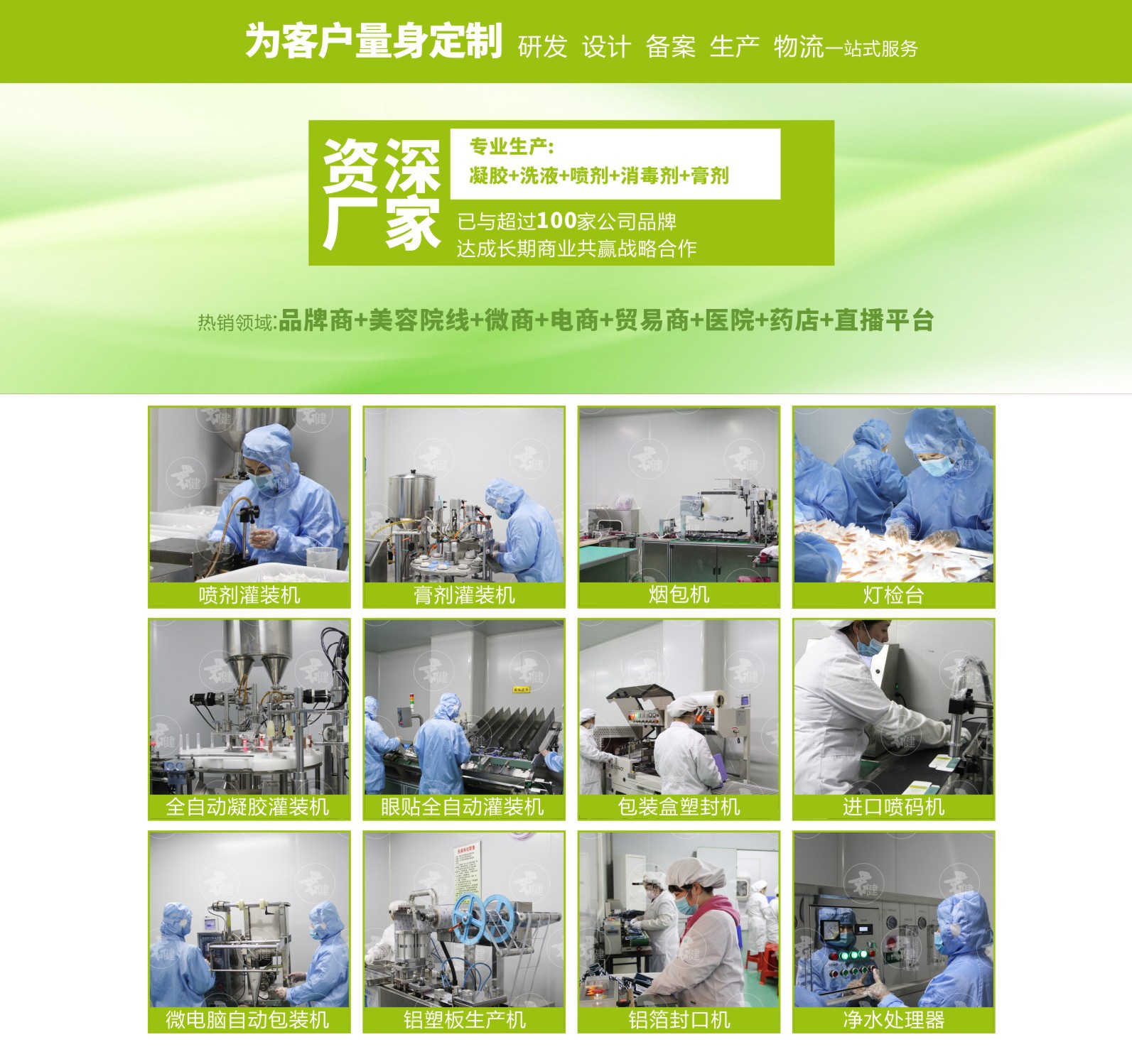 为客户量身定制 研发 设计 备案 生产 物流一站式服务

资深厂家

专业生产:
凝胶+洗液+喷剂+消毒剂+膏剂

已与超过100家公司品牌
达成长期商业共赢战略合作

热销领域:品牌商+美容院线+微商+电商+贸易商+医院+药店+直播平台

喷剂灌装机

膏剂灌装机

烟包机

灯检台

全自动凝胶灌装机

眼贴全自动灌装机

包装盒塑封机

进口喷码机

微电脑自动包装机

铝塑板生产机

铝箔封口机

净水处理器