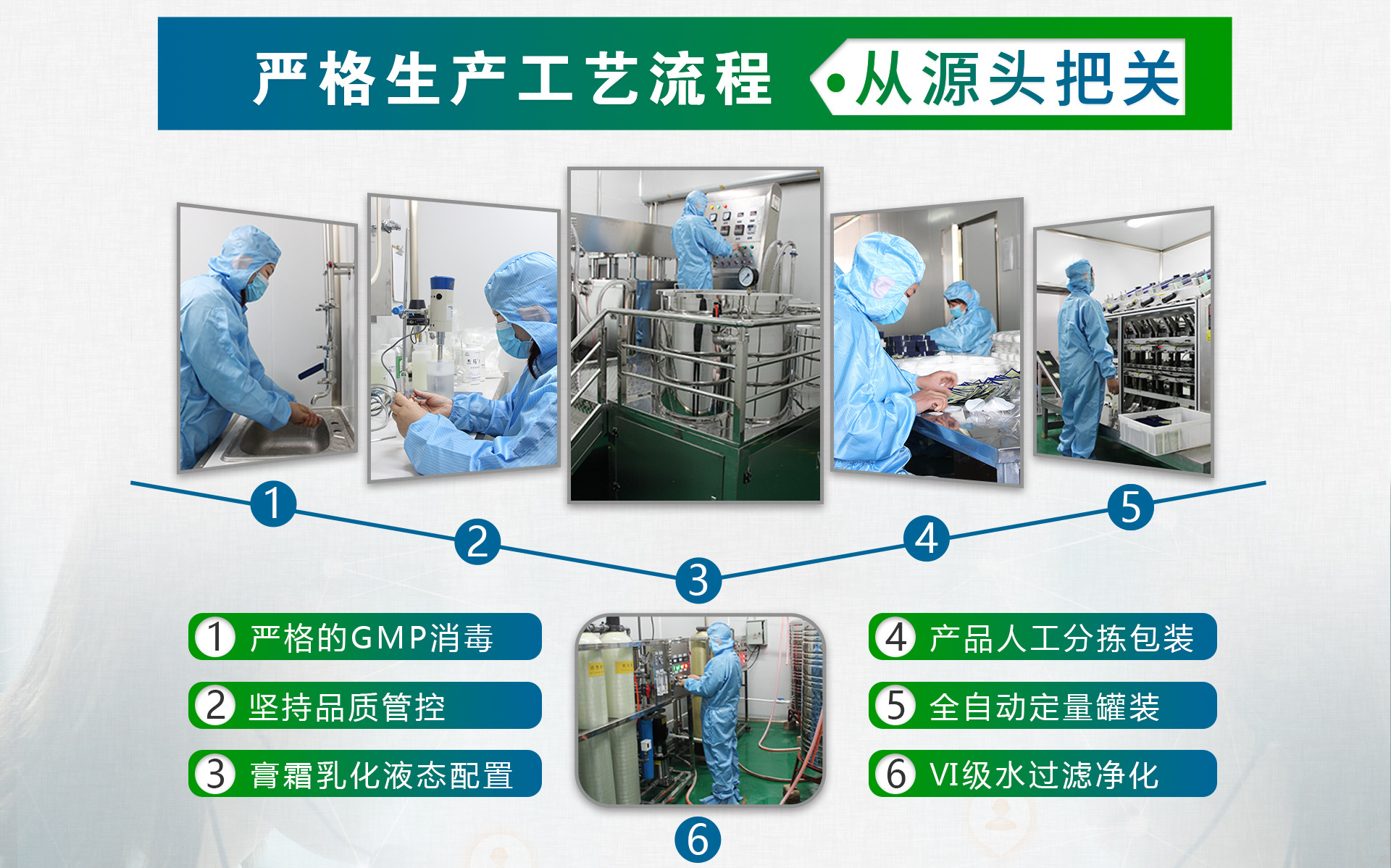 严格生产工艺流程 从源头把关

1
2
3
4
5

1 严格的GMP消毒
2 坚持品质管控
3 膏霜乳化液态配置

4 产品人工分拣包装
5 全自动定量罐装
6 VI级水过滤净化

6