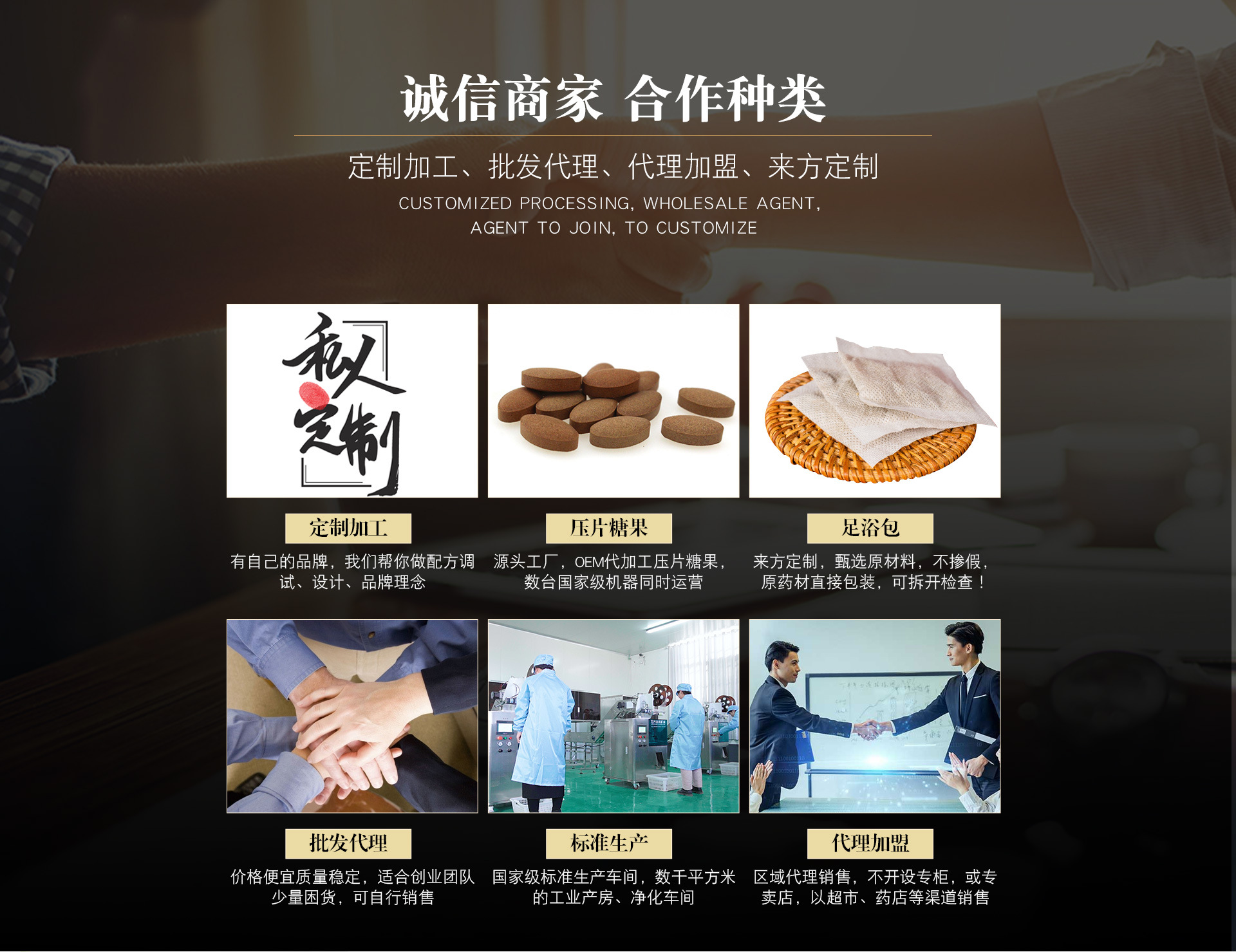 诚信商家 合作种类

定制加工、批发代理、代理加盟、来方定制

CUSTOMIZED PROCESSING, WHOLESALE AGENT, AGENT TO JOIN, TO CUSTOMIZE

私人定制

定制加工

有自己的品牌，我们帮你做配方调试、设计、品牌理念

压片糖果

源头工厂，OEM代加工压片糖果，数台国家级机器同时运营

足浴包

来方定制，甄选原材料，不掺假，原药材直接包装，可拆开检查！

批发代理

价格便宜质量稳定，适合创业团队少量囤货，可自行销售

标准生产

国家级标准生产车间，数千平方米的工业产房、净化车间

代理加盟

区域代理销售，不开设专柜，或专卖店，以超市、药店等渠道销售