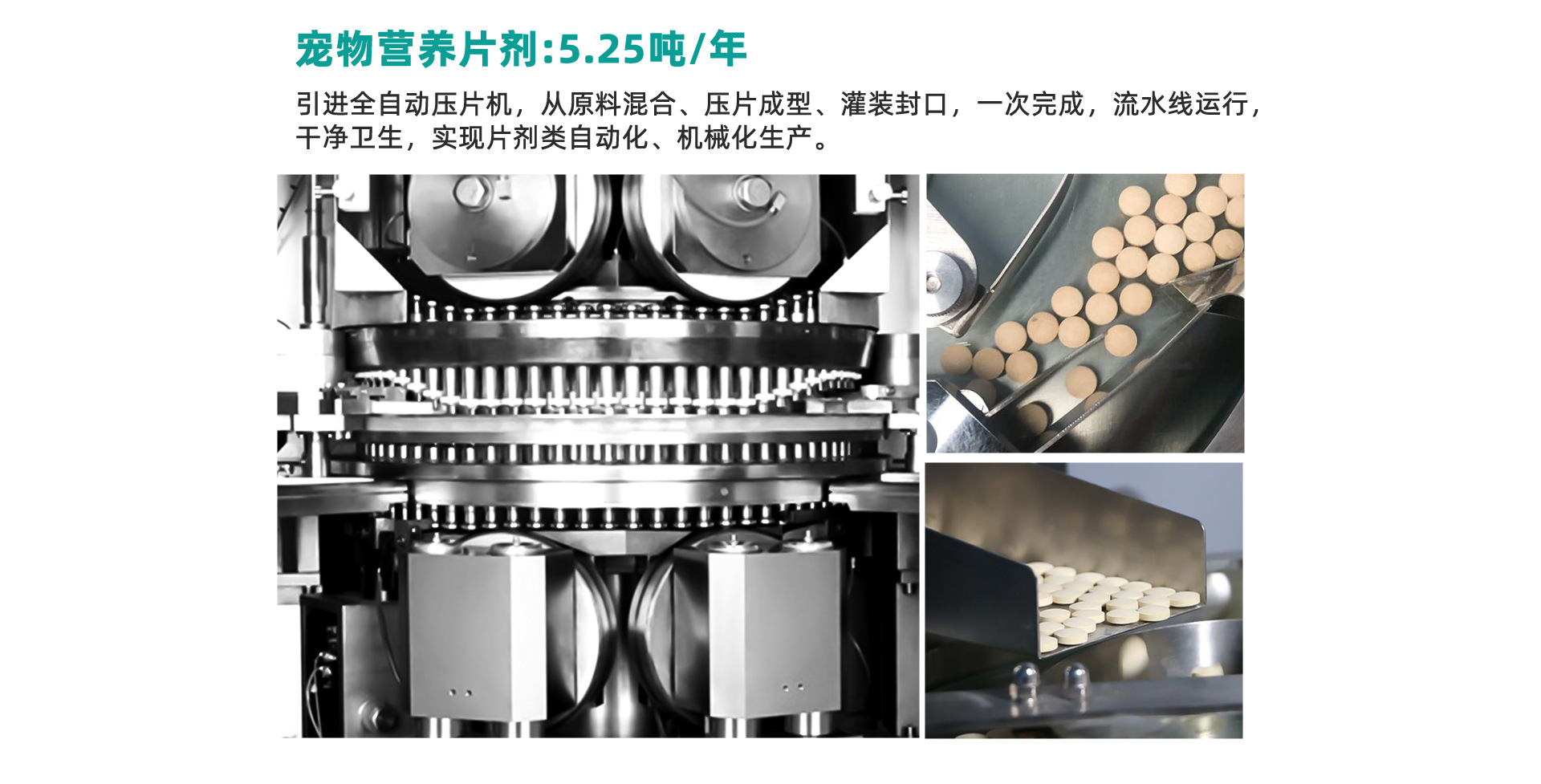 宠物营养片剂:5.25吨/年

引进全自动压片机，从原料混合、压片成型、灌装封口，一次完成，流水线运行，干净卫生，实现片剂类自动化、机械化生产。