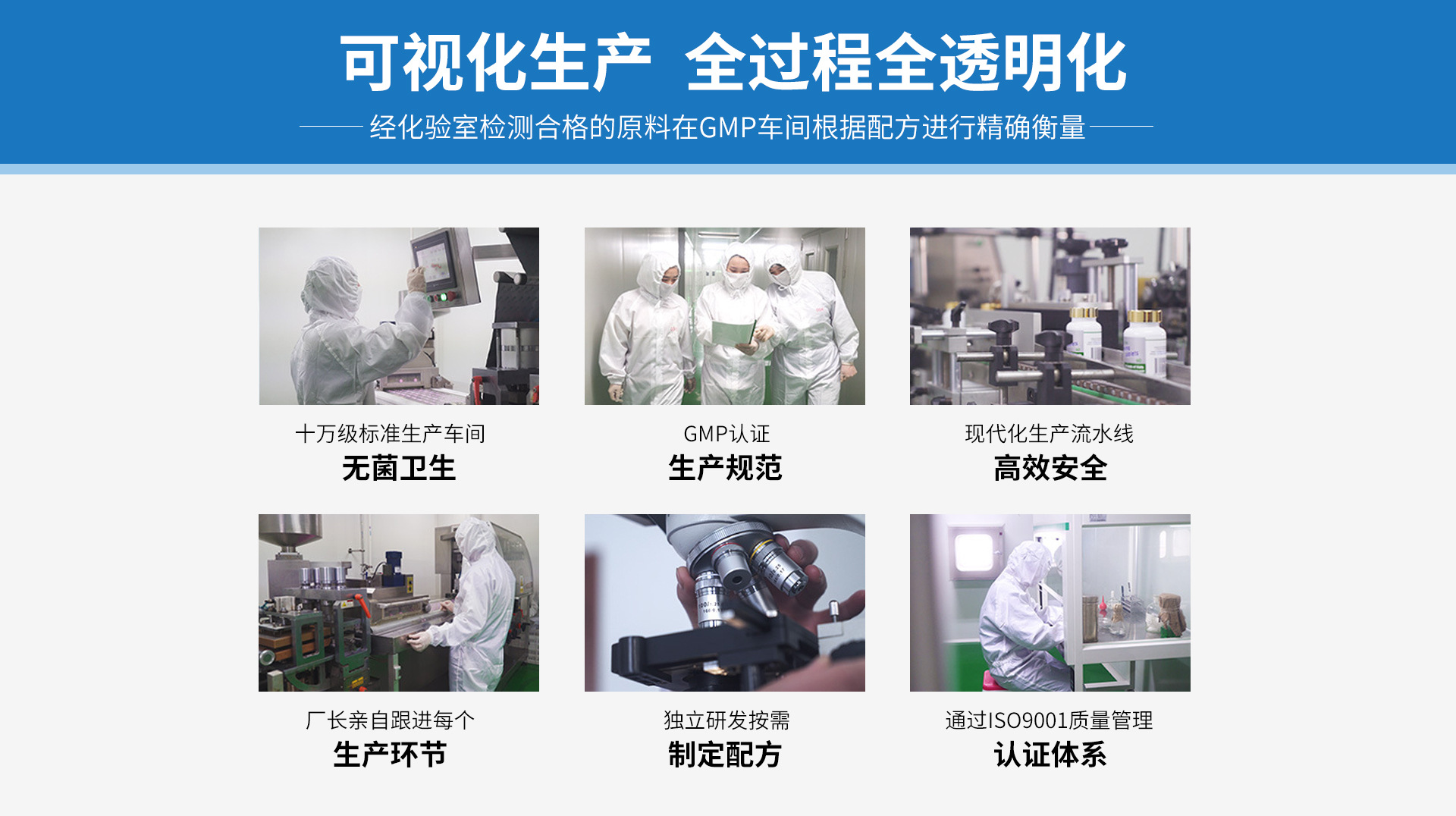 可视化生产 全过程全透明化

经化验室检测合格的原料在GMP车间根据配方进行精确衡量

十万级标准生产车间
无菌卫生

GMP认证
生产规范

现代化生产流水线
高效安全

厂长亲自跟进每个
生产环节

独立研发按需
制定配方

通过ISO9001质量管理
认证体系